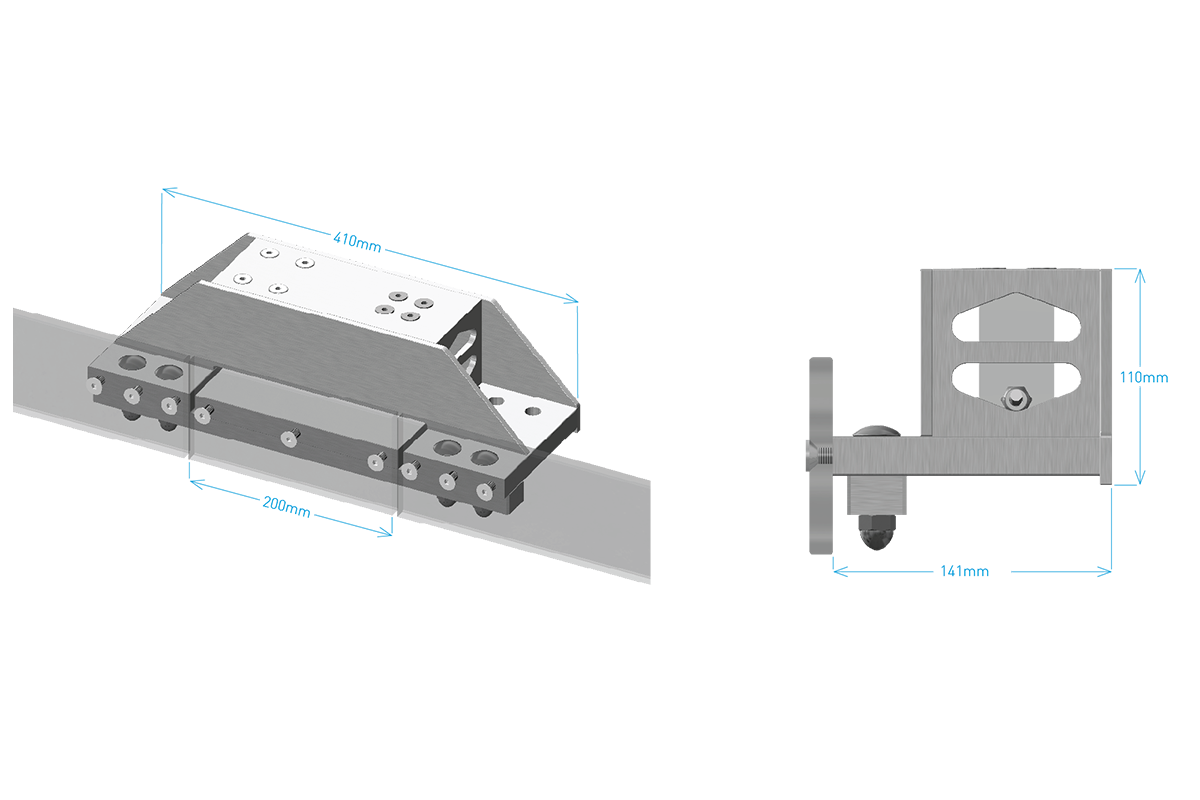 410mm

200mm

110mm

141mm